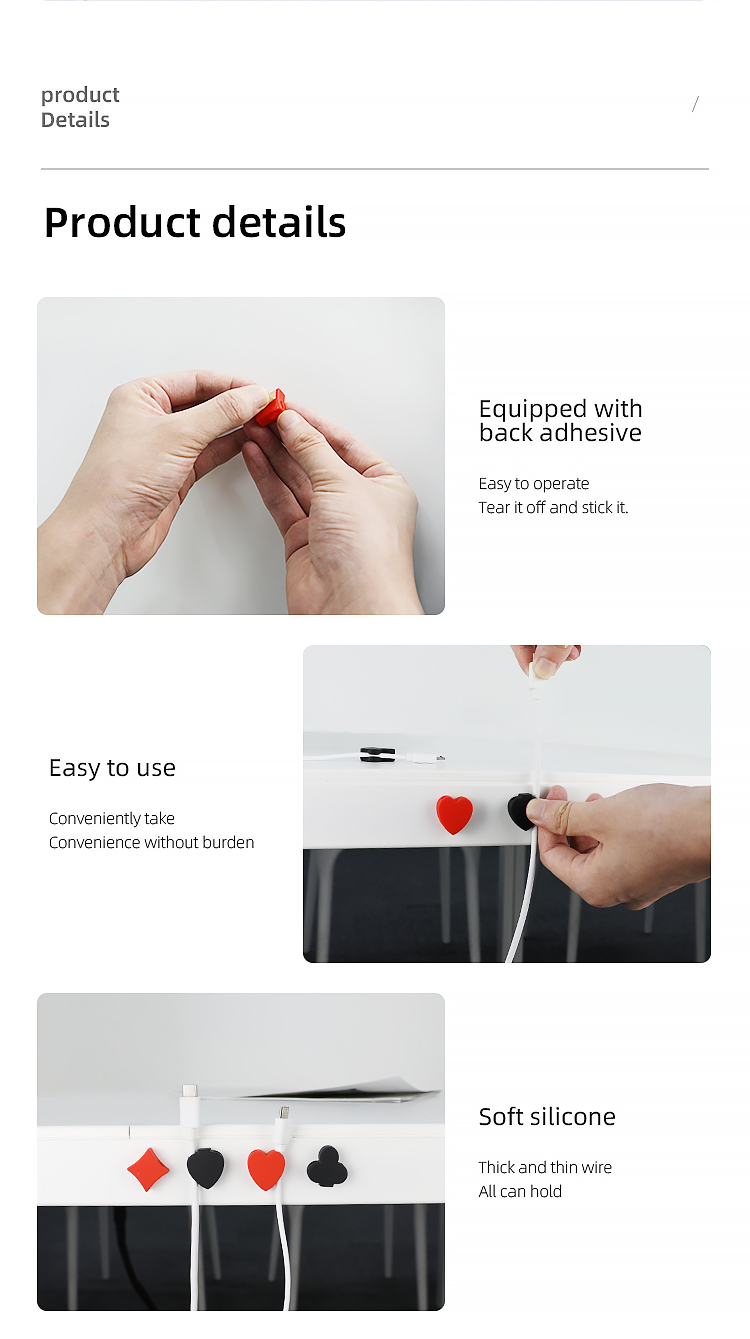 product
Details

/

Product details

Equipped with back adhesive

Easy to operate
Tear it off and stick it.

Easy to use

Conveniently take
Convenience without burden

Soft silicone

Thick and thin wire
All can hold