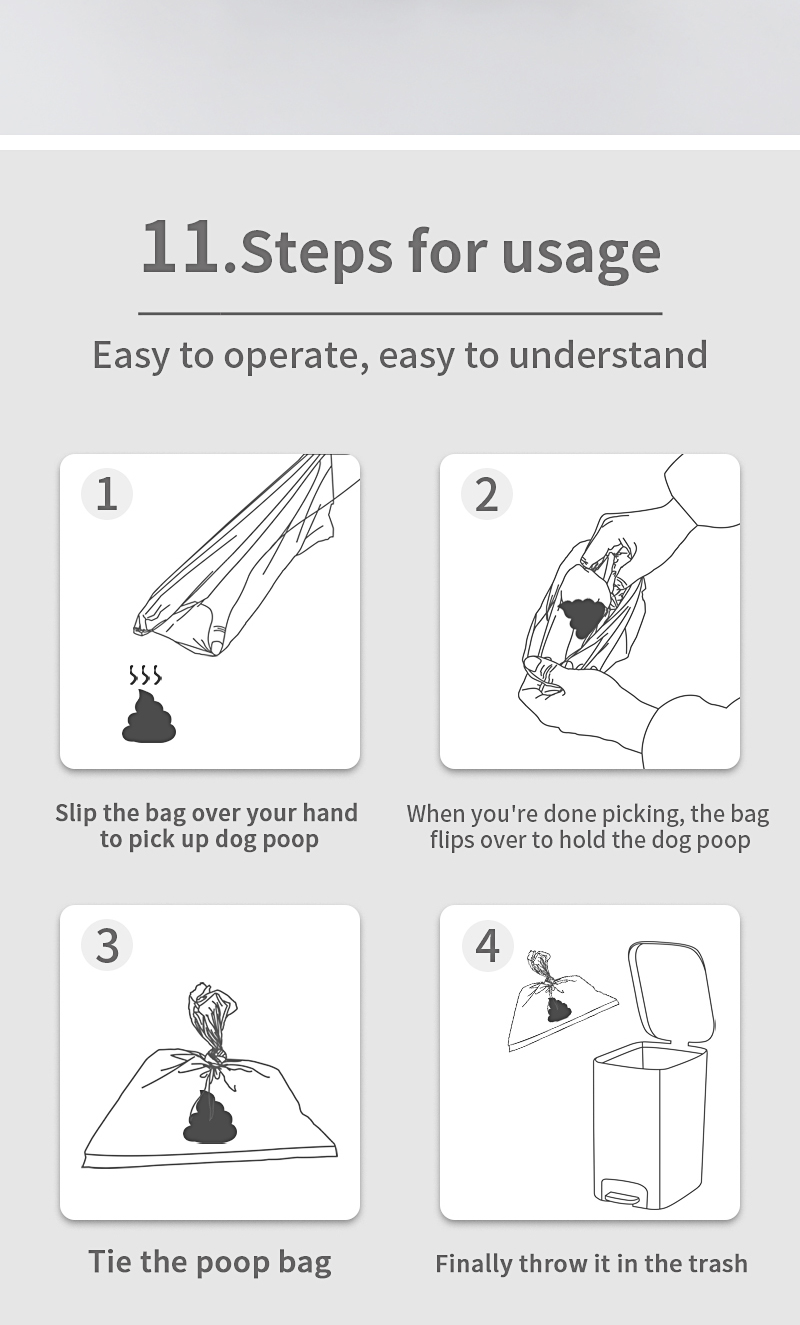 11.Steps for usage

Easy to operate, easy to understand

1

Slip the bag over your hand to pick up dog poop

2

When you're done picking, the bag flips over to hold the dog poop

3

Tie the poop bag

4

Finally throw it in the trash