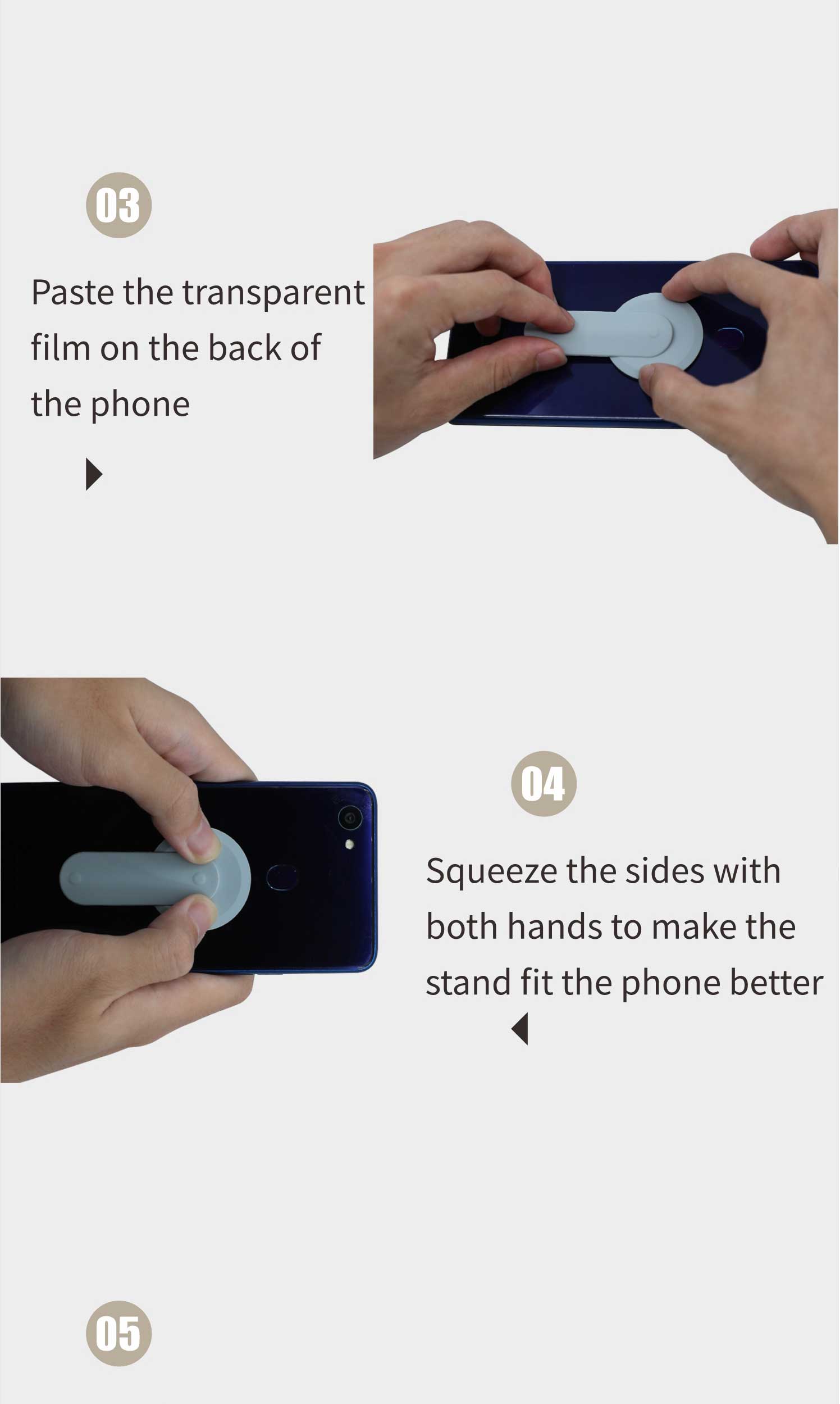 03

Paste the transparent film on the back of the phone

04

Squeeze the sides with both hands to make the stand fit the phone better

05