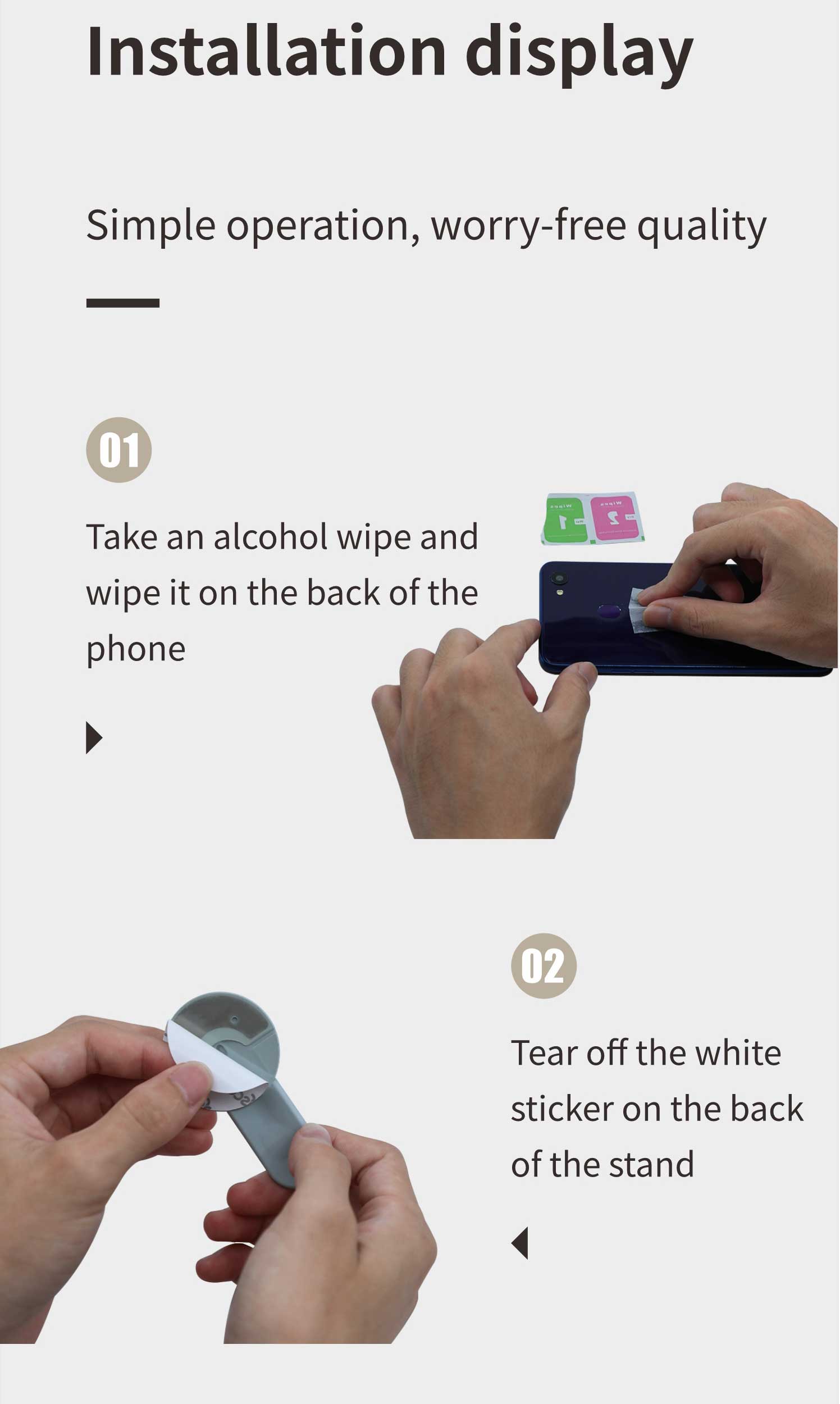 Installation display

Simple operation, worry-free quality

01

Take an alcohol wipe and wipe it on the back of the phone

Wipes 1
Wipes 2

02

Tear off the white sticker on the back of the stand