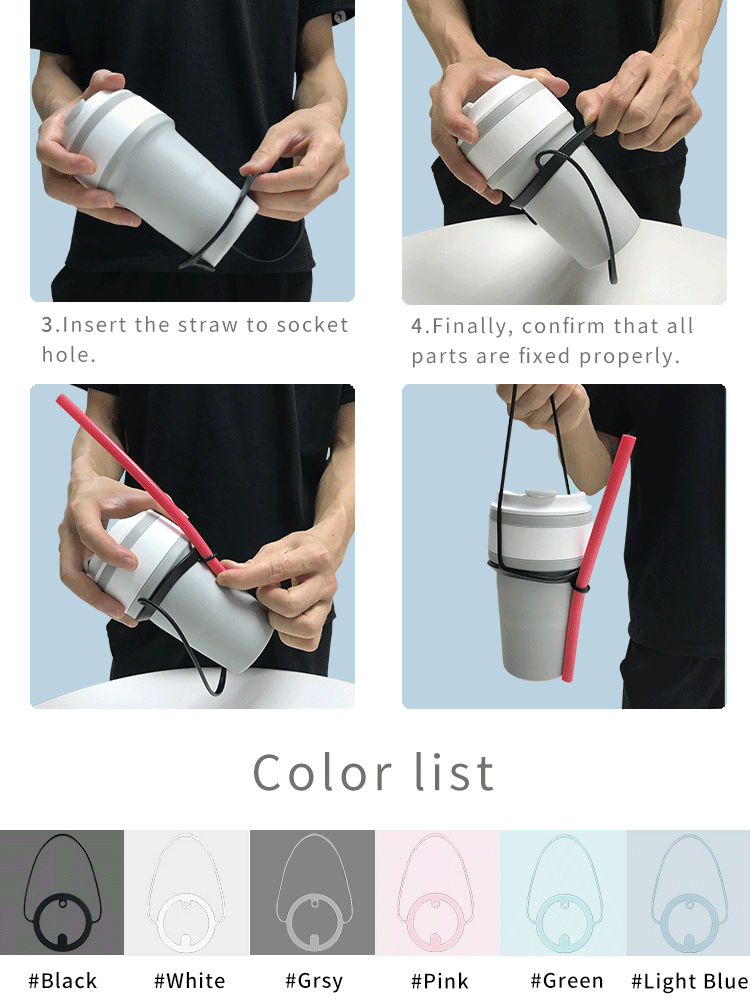 3.Insert the straw to socket hole.

4.Finally, confirm that all parts are fixed properly.

Color list

#Black

#White

#Grsy

#Pink

#Green

#Light Blue