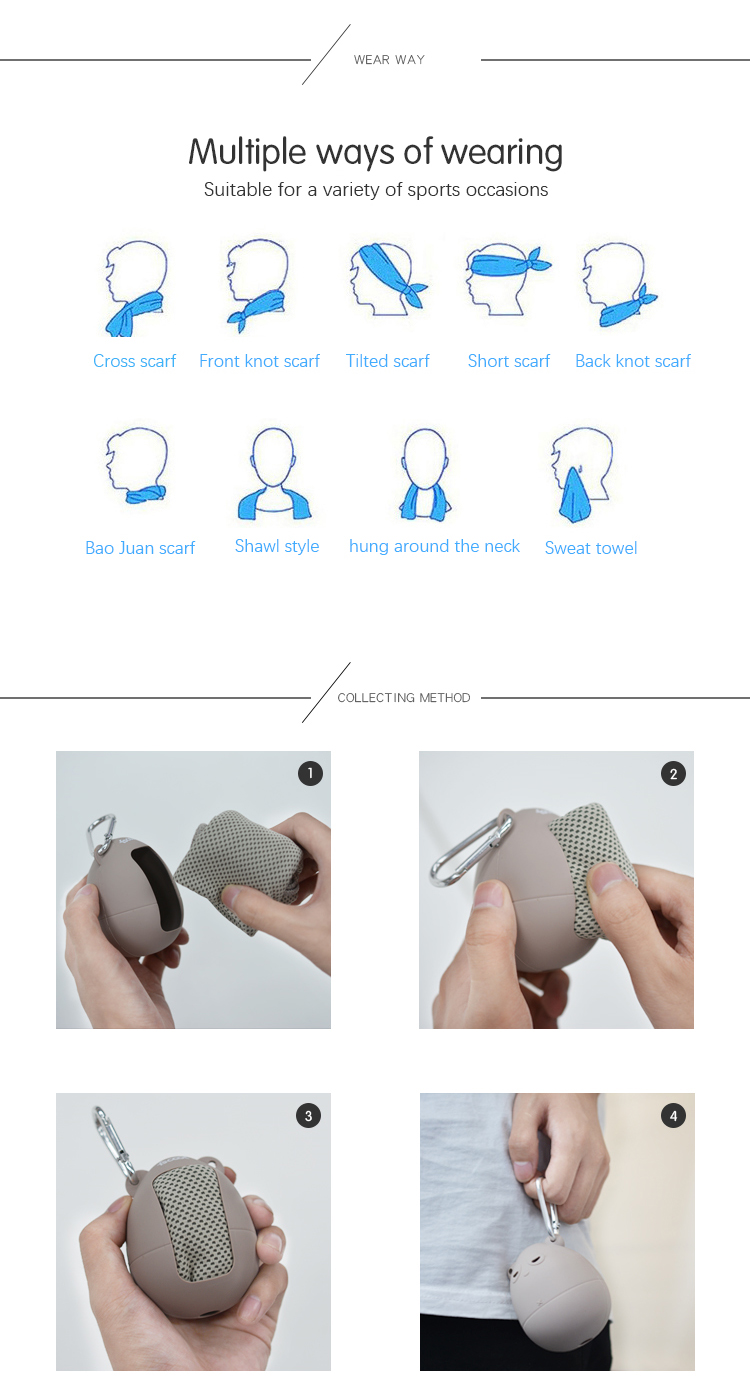 WEAR WAY

Multiple ways of wearing

Suitable for a variety of sports occasions

Cross scarf

Front knot scarf

Tilted scarf

Short scarf

Back knot scarf

Bao Juan scarf

Shawl style

hung around the neck

Sweat towel

COLLECTING METHOD

1

2

3

4