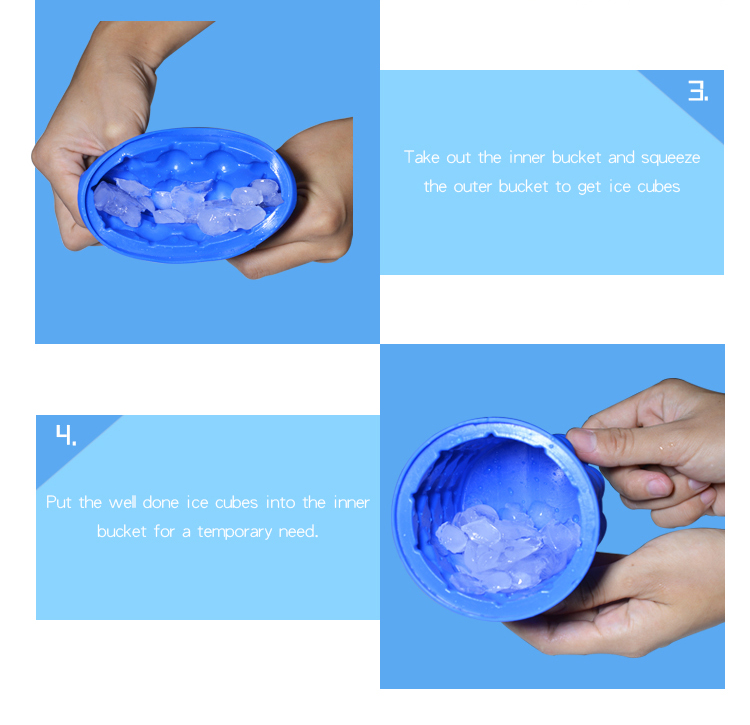 3.

Take out the inner bucket and squeeze the outer bucket to get ice cubes

4.

Put the well done ice cubes into the inner bucket for a temporary need.