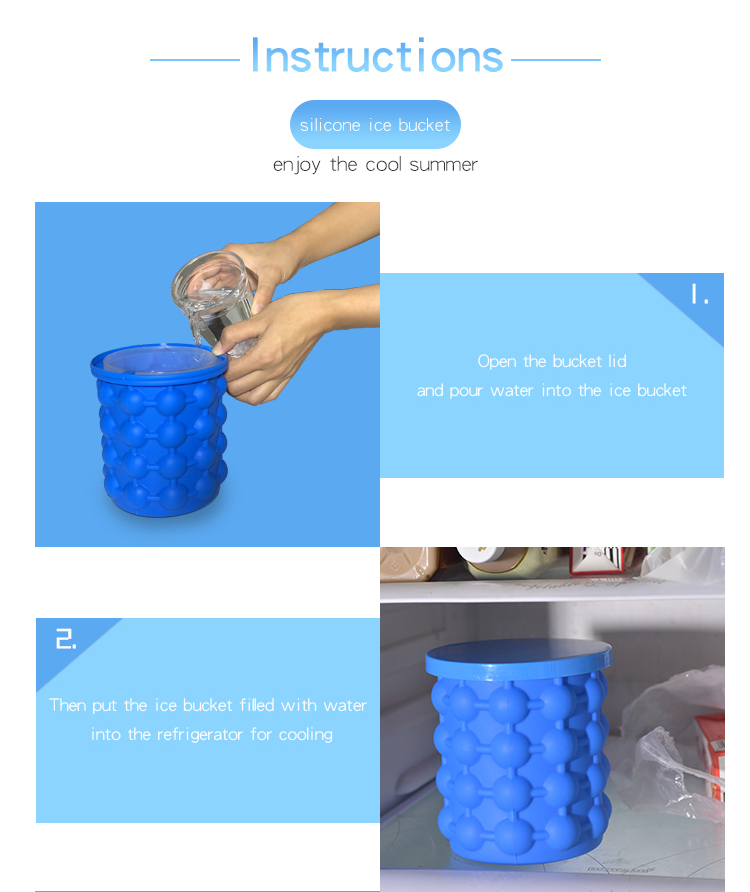 Instructions

silicone ice bucket

enjoy the cool summer

1.

Open the bucket lid
and pour water into the ice bucket

2.

Then put the ice bucket filled with water
into the refrigerator for cooling